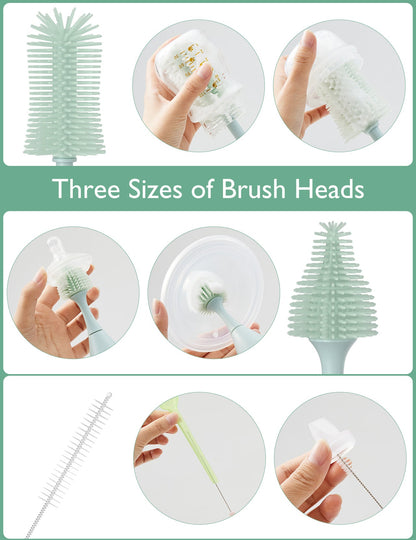 Three Sizes of Brush Heads